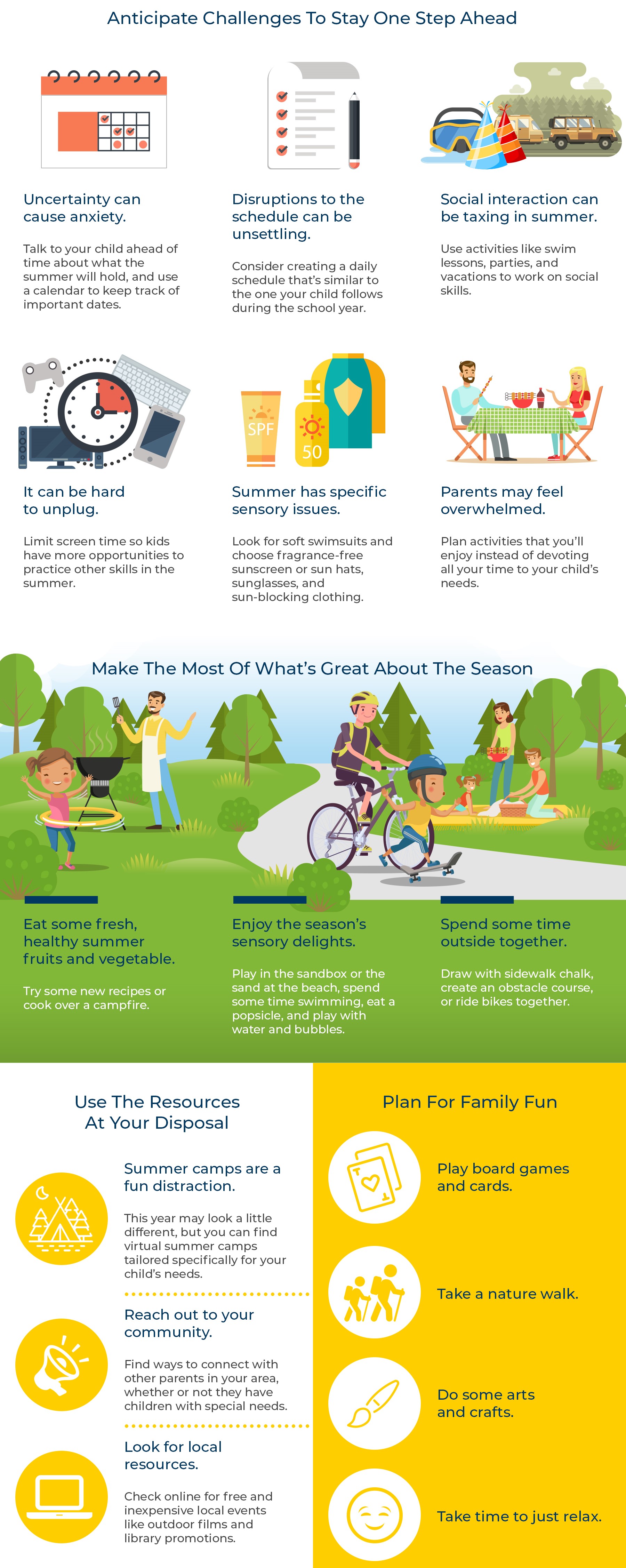 Anticipate Challenges To Stay One Step Ahead

Uncertainty can cause anxiety.

Talk to your child ahead of time about what the summer will hold, and use a calendar to keep track of important dates.

Disruptions to the schedule can be unsettling.

Consider creating a daily schedule that's similar to the one your child follows during the school year.

Social interaction can be taxing in summer.

Use activities like swim lessons, parties, and vacations to work on social skills.

SPF

50

It can be hard to unplug.

Limit screen time so kids have more opportunities to practice other skills in the summer.

Summer has specific sensory issues.

Look for soft swimsuits and choose fragrance-free sunscreen or sun hats, sunglasses, and sun-blocking clothing.

Parents may feel overwhelmed.

Plan activities that you'll enjoy instead of devoting all your time to your child's needs.

Make The Most Of What's Great About The Season

Eat some fresh, healthy summer fruits and vegetable.

Try some new recipes or cook over a campfire.

Enjoy the season's sensory delights.

Play in the sandbox or the sand at the beach, spend some time swimming, eat a popsicle, and play with water and bubbles.

Spend some time outside together.

Draw with sidewalk chalk, create an obstacle course, or ride bikes together.

Use The Resources At Your Disposal

Summer camps are a fun distraction.

This year may look a little different, but you can find virtual summer camps tailored specifically for your child's needs.

Reach out to your community.

Find ways to connect with other parents in your area, whether or not they have children with special needs.

Look for local resources.

Check online for free and inexpensive local events like outdoor films and library promotions.

Plan For Family Fun

Play board games and cards.

Take a nature walk.

Do some arts and crafts.

Take time to just relax.